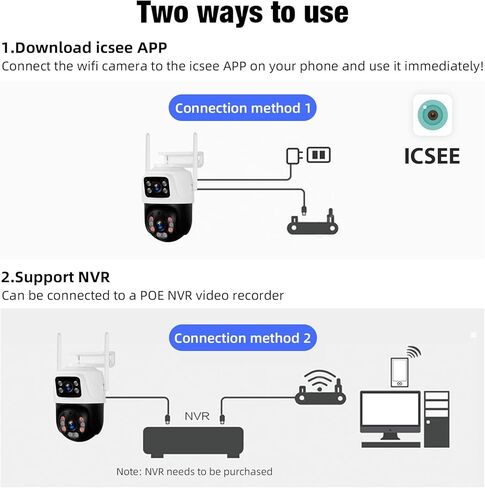 Two ways to use

1.Download icsee APP
Connect the wifi camera to the icsee APP on your phone and use it immediately!

Connection method 1

ICSEE

2.Support NVR
Can be connected to a POE NVR video recorder

Connection method 2

NVR

Note: NVR needs to be purchased