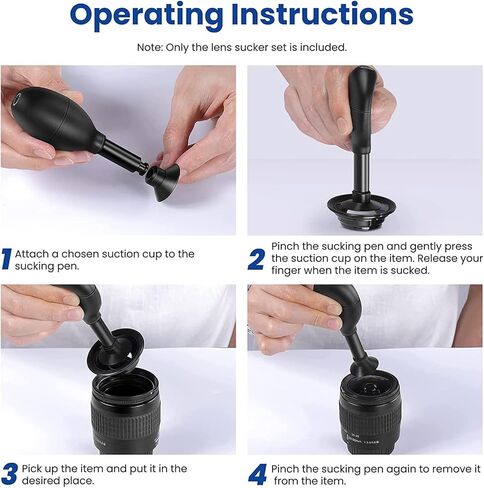 Operating Instructions

Note: Only the lens sucker set is included.

1 Attach a chosen suction cup to the sucking pen.

2 Pinch the sucking pen and gently press the suction cup on the item. Release your finger when the item is sucked.

3 Pick up the item and put it in the desired place.

4 Pinch the sucking pen again to remove it from the item.