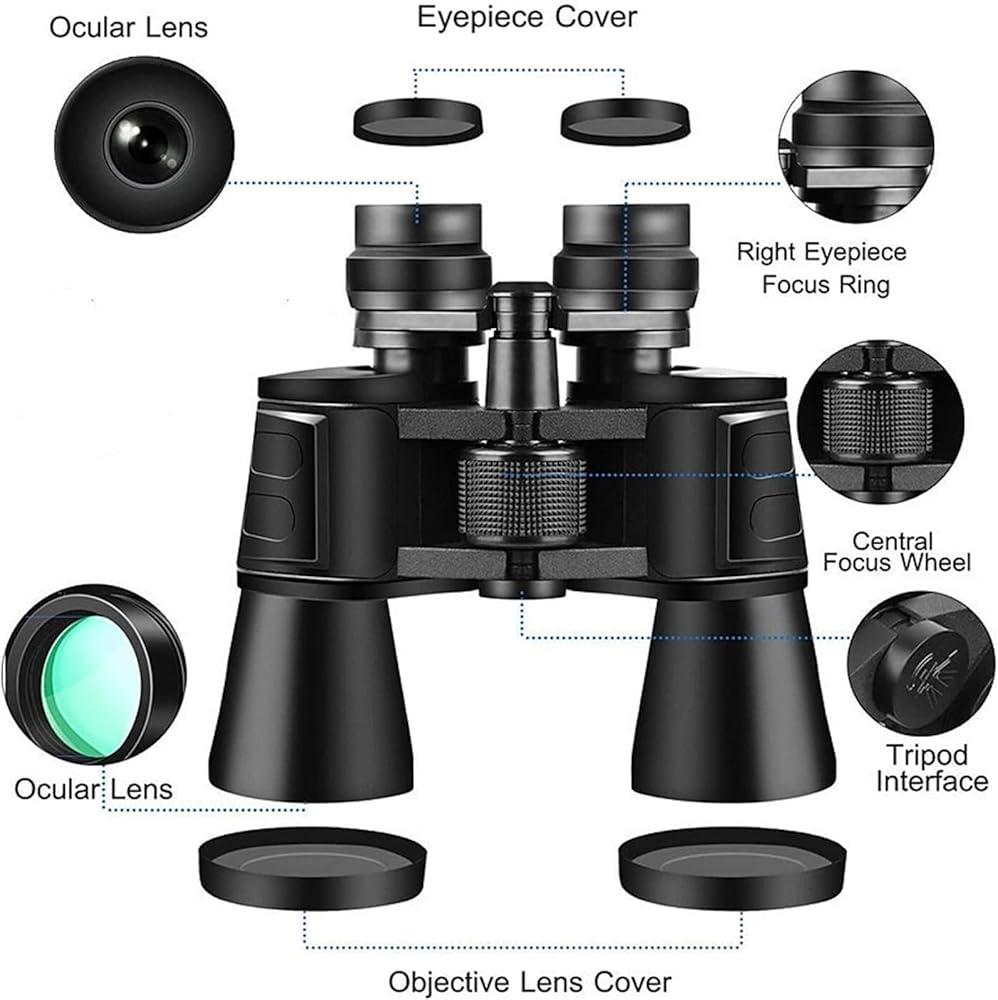 Ocular Lens

Eyepiece Cover

Right Eyepiece Focus Ring

Central Focus Wheel

Tripod Interface

Ocular Lens

Objective Lens Cover