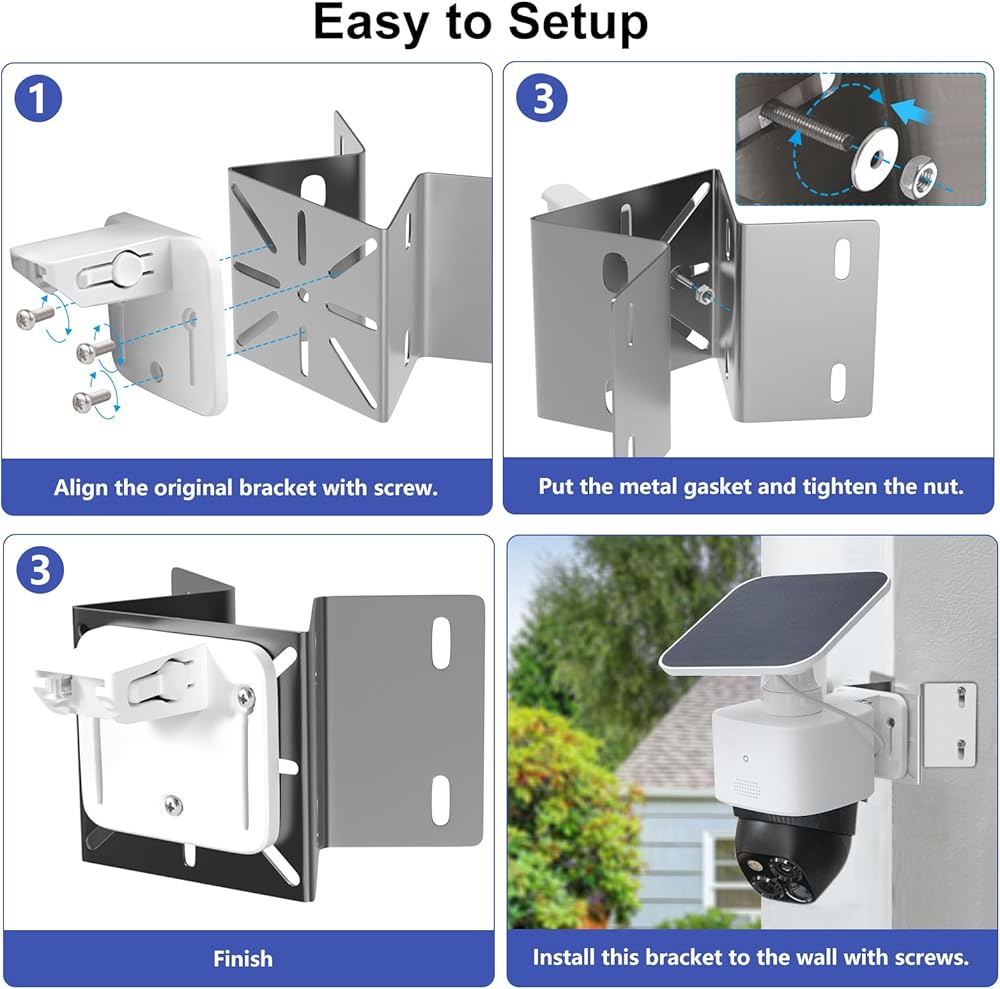 Easy to Setup

1

Align the original bracket with screw.

3

Put the metal gasket and tighten the nut.

3

Finish

Install this bracket to the wall with screws.