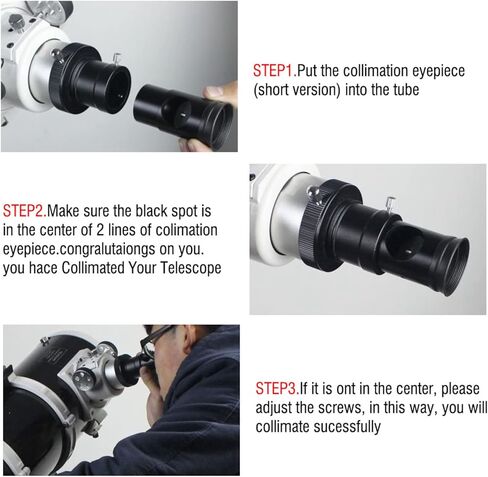 STEP1.Put the collimation eyepiece (short version) into the tube

STEP2.Make sure the black spot is in the center of 2 lines of colimation eyepiece.congralutaiongs on you. you hace Collimated Your Telescope

STEP3.If it is ont in the center, please adjust the screws, in this way, you will collimate sucessfully