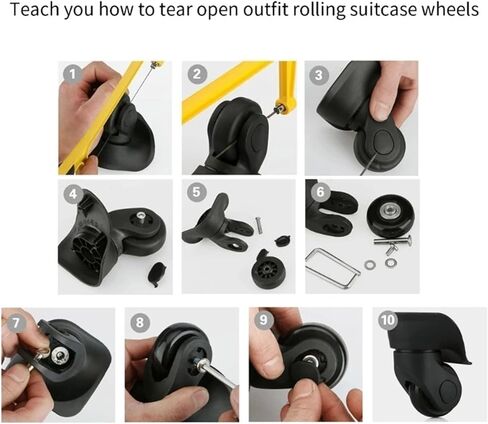 Teach you how to tear open outfit rolling suitcase wheels

1
2
3
4
5
6
7
8
9
10