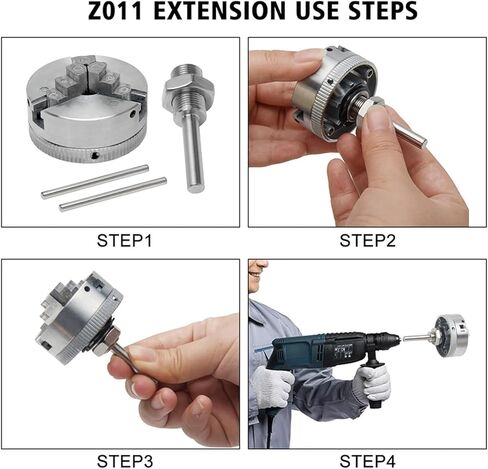 Z011 EXTENSION USE STEPS

STEP1

STEP2

STEP3

STEP4