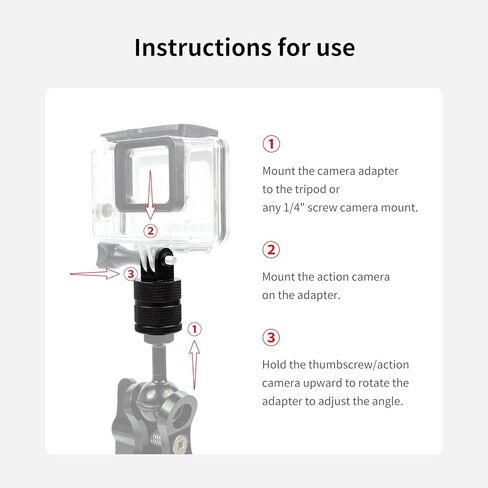 Instructions for use

②

③

①

①

Mount the camera adapter to the tripod or any 1/4" screw camera mount.

②

Mount the action camera on the adapter.

③

Hold the thumbscrew/action camera upward to rotate the adapter to adjust the angle.