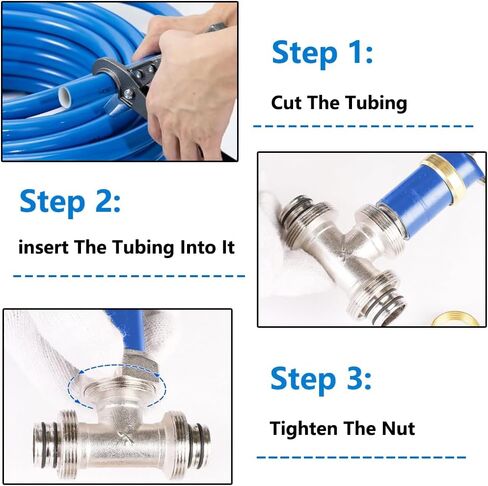 Step 1:

Cut The Tubing

Step 2:

insert The Tubing Into It

Step 3:

Tighten The Nut