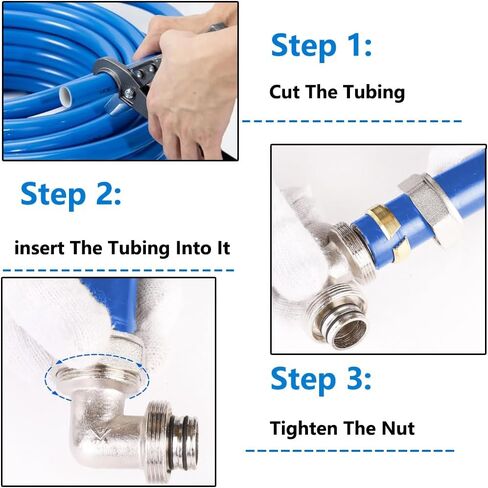 Step 1:

Cut The Tubing

Step 2:

insert The Tubing Into It

Step 3:

Tighten The Nut