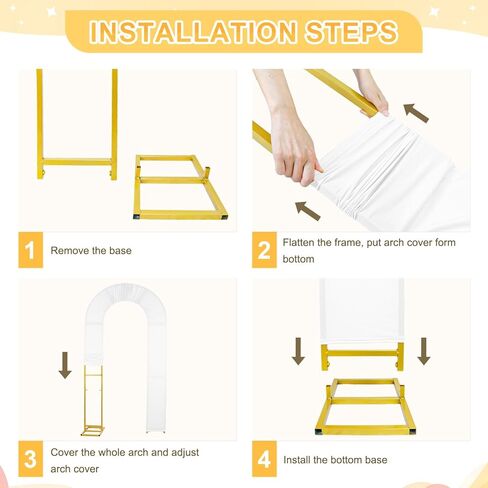 INSTALLATION STEPS

1 Remove the base

2 Flatten the frame, put arch cover form bottom

3 Cover the whole arch and adjust arch cover

4 Install the bottom base