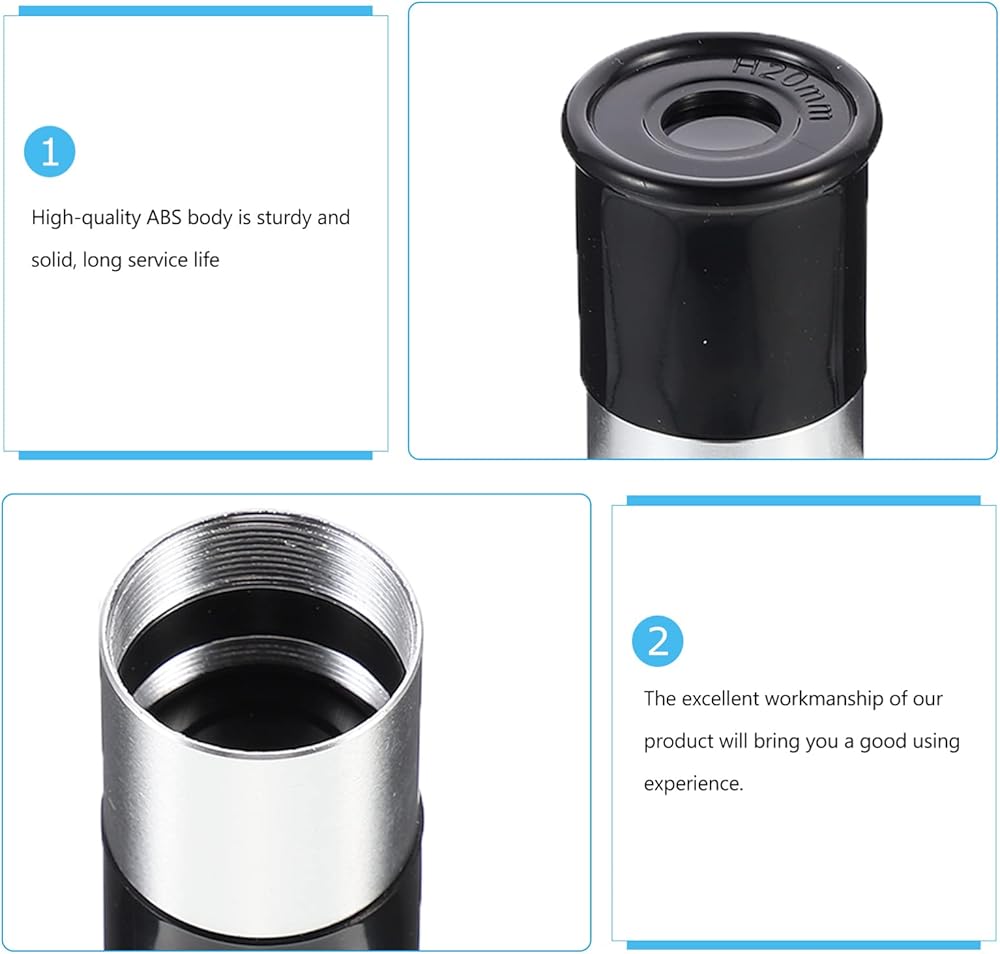 1

High-quality ABS body is sturdy and solid, long service life

H20mm

2

The excellent workmanship of our product will bring you a good using experience.