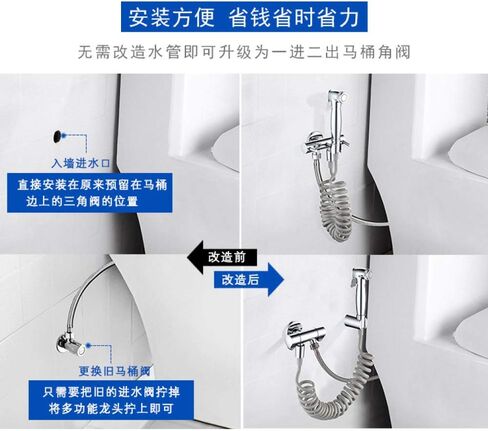 安装方便 省钱省时省力

无需改造水管即可升级为一进二出马桶角阀

入墙进水口

直接安装在原来预留在马桶边上的三角阀的位置

改造前

改造后

更换旧马桶阀

只需要把旧的进水阀拧掉将多功能龙头拧上即可