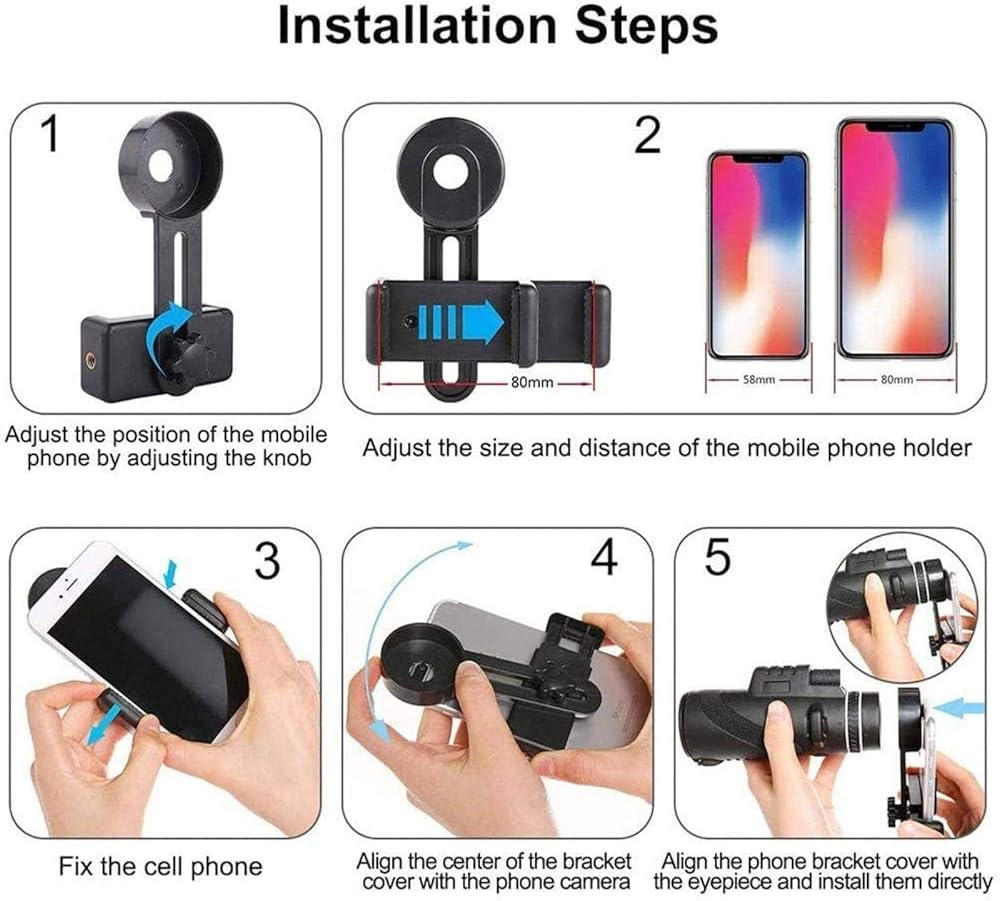 Installation Steps

1

Adjust the position of the mobile phone by adjusting the knob

2

80mm

58mm

80mm

Adjust the size and distance of the mobile phone holder

3

Fix the cell phone

4

Align the center of the bracket cover with the phone camera

5

Align the phone bracket cover with the eyepiece and install them directly