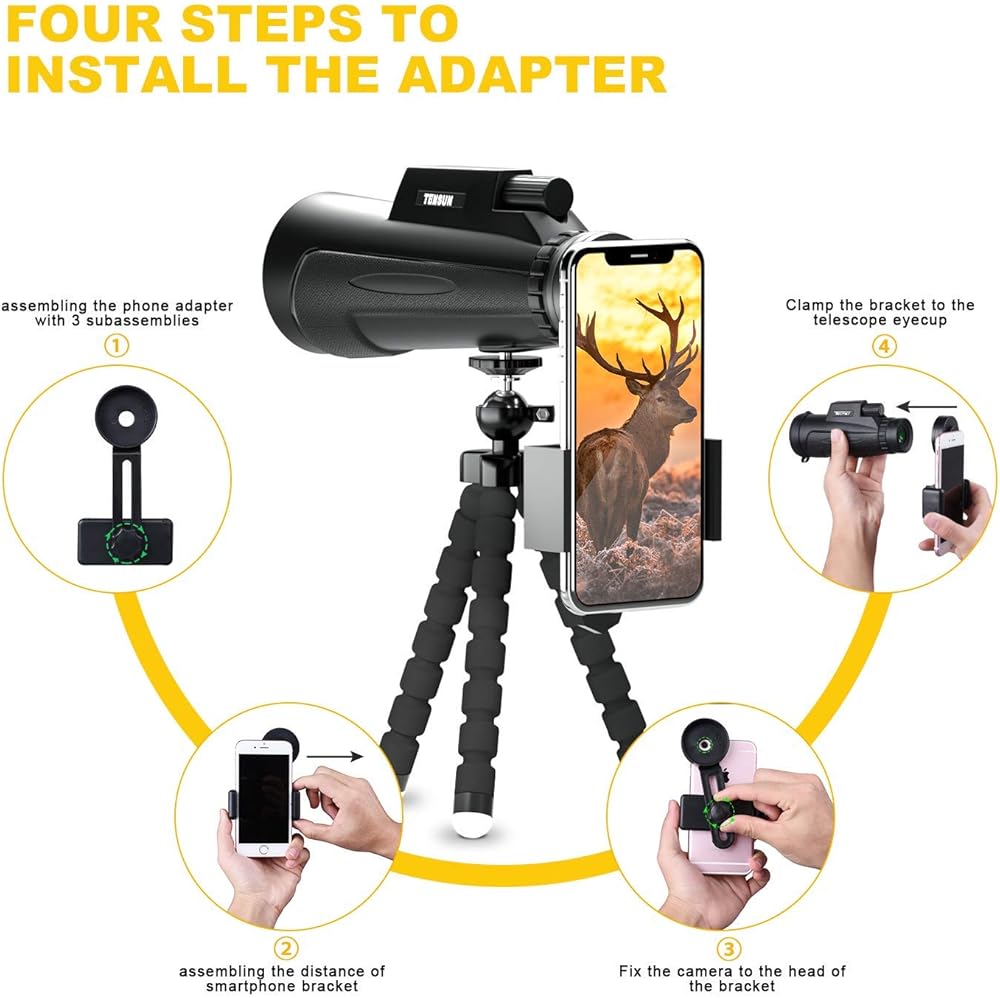 FOUR STEPS TO INSTALL THE ADAPTER

TENSUN

assembling the phone adapter with 3 subassemblies

①

Clamp the bracket to the telescope eyecup

④

②

assembling the distance of smartphone bracket

③

Fix the camera to the head of the bracket