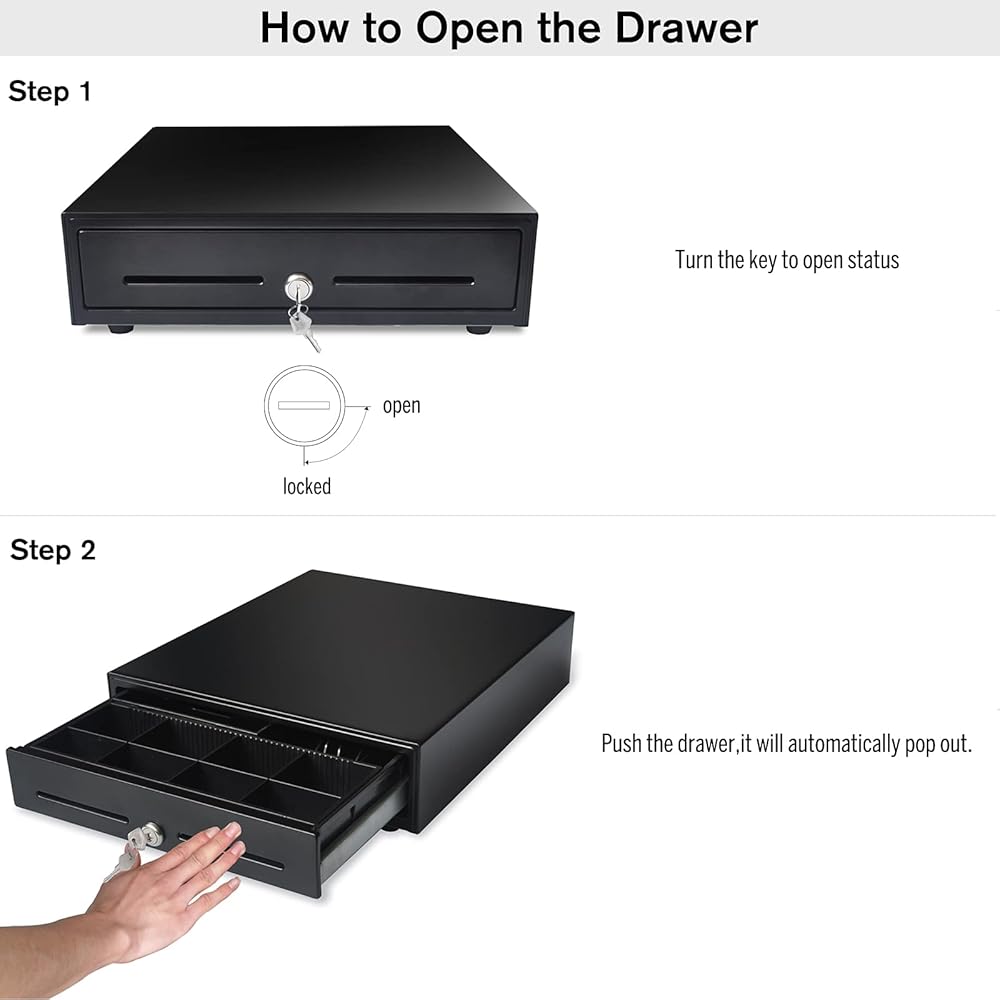 How to Open the Drawer

Step 1

Turn the key to open status

open

locked

Step 2

Push the drawer,it will automatically pop out.