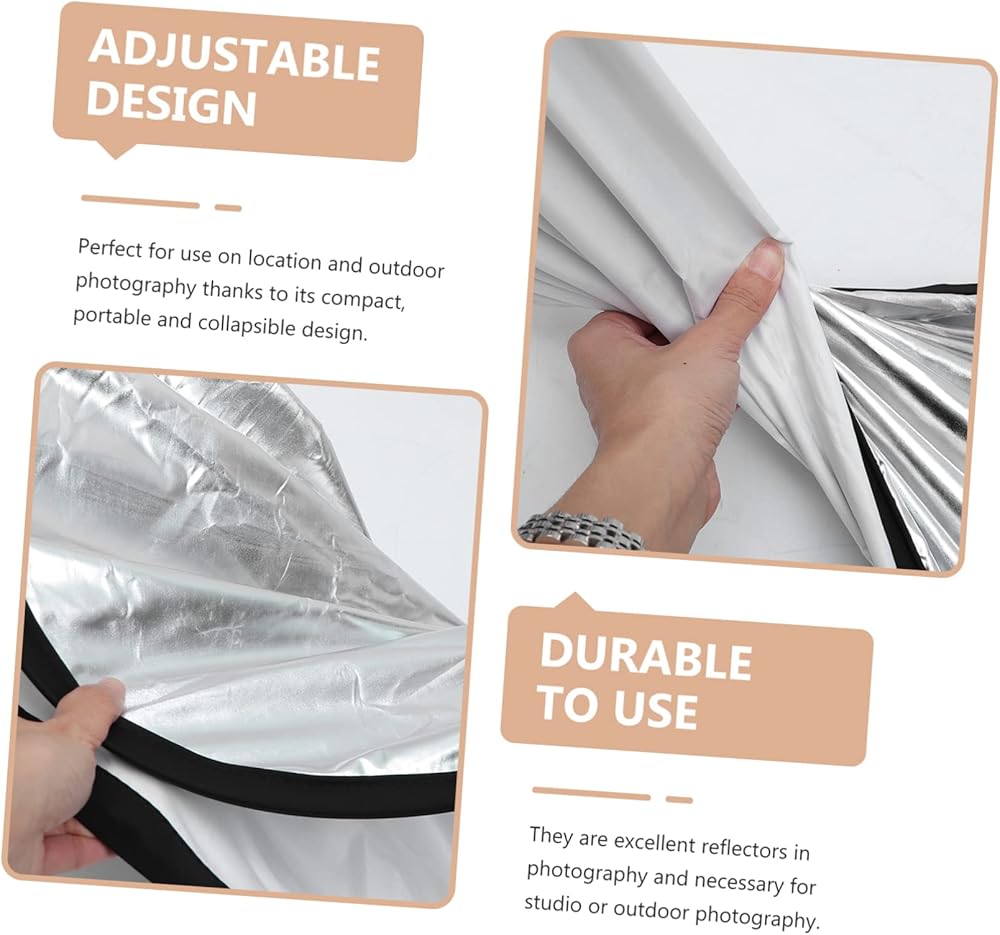 ADJUSTABLE DESIGN

Perfect for use on location and outdoor photography thanks to its compact, portable and collapsible design.

DURABLE TO USE

They are excellent reflectors in photography and necessary for studio or outdoor photography.