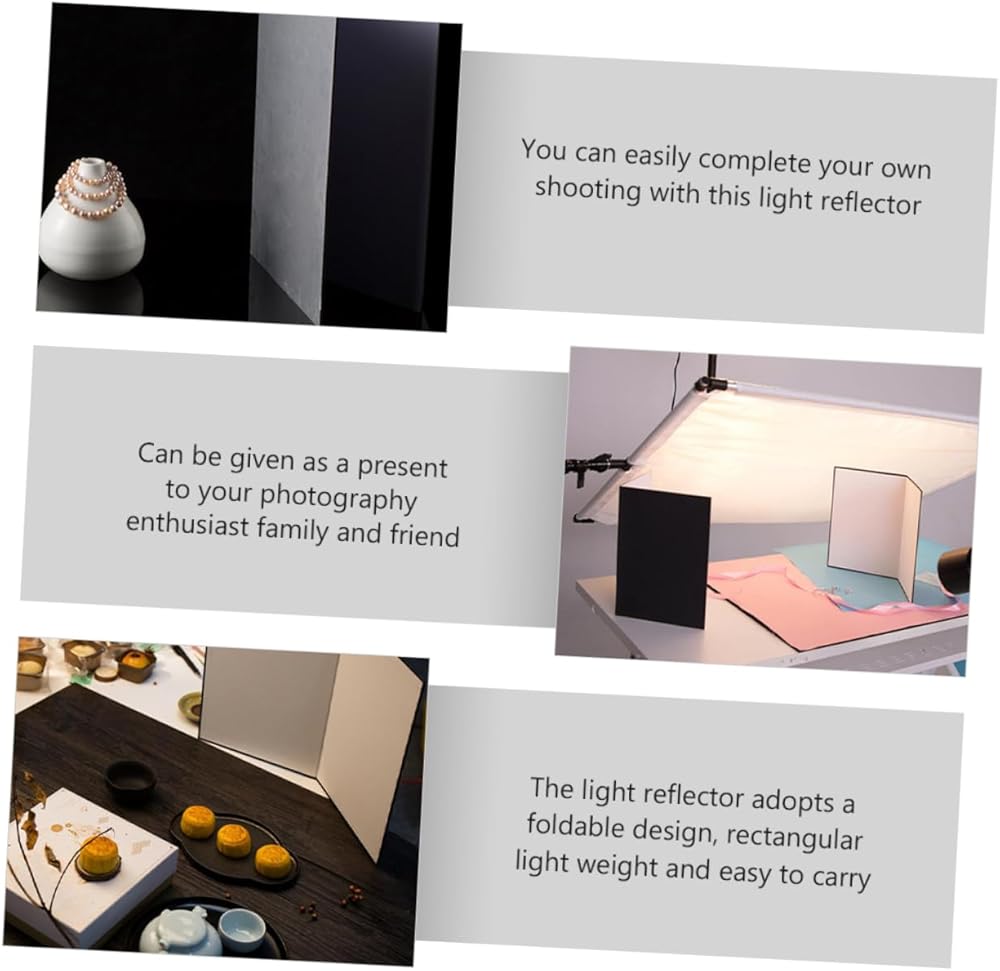 You can easily complete your own shooting with this light reflector

Can be given as a present to your photography enthusiast family and friend

The light reflector adopts a foldable design, rectangular light weight and easy to carry