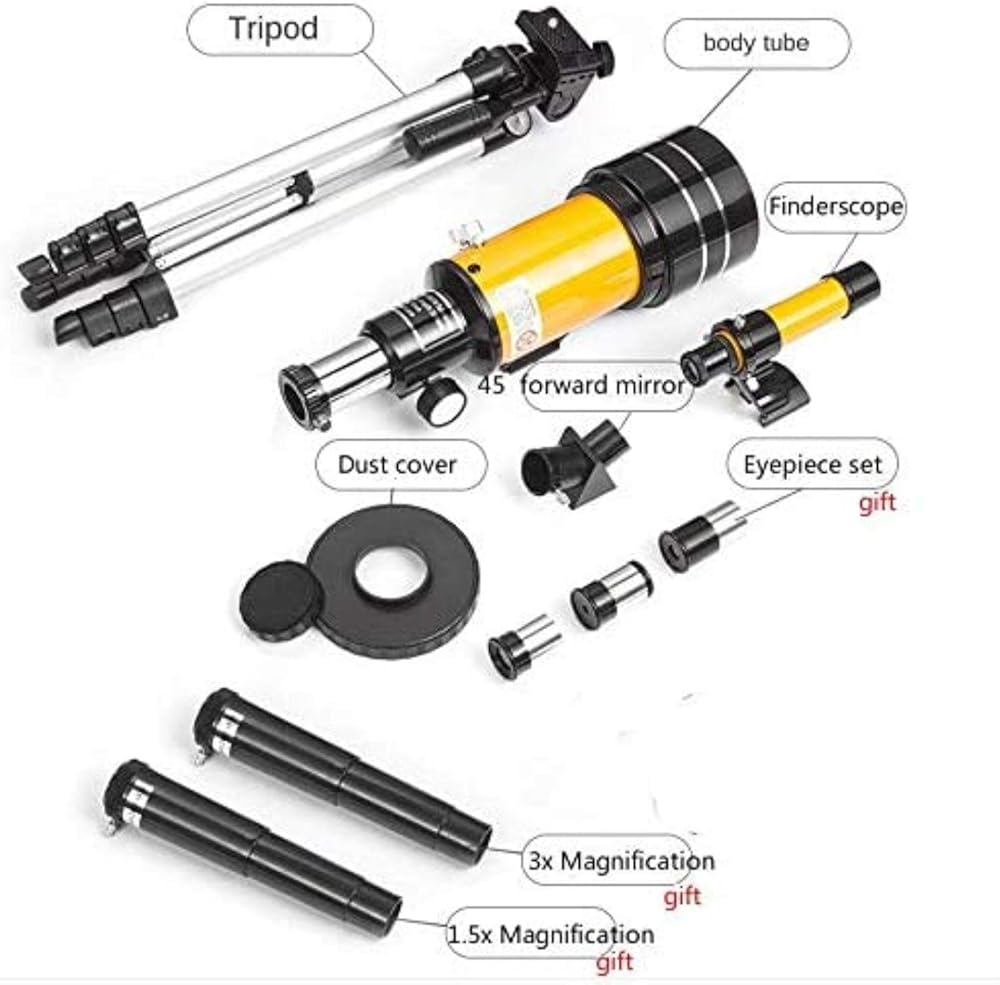 Tripod

body tube

Finderscope

45 forward mirror

Dust cover

Eyepiece set
gift

3x Magnification
gift

1.5x Magnification
gift