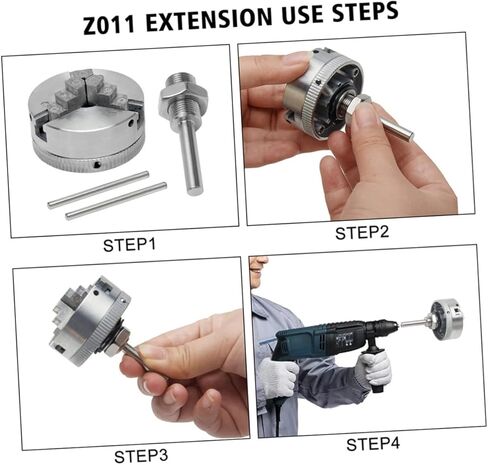 Z011 EXTENSION USE STEPS

STEP1

STEP2

STEP3

STEP4