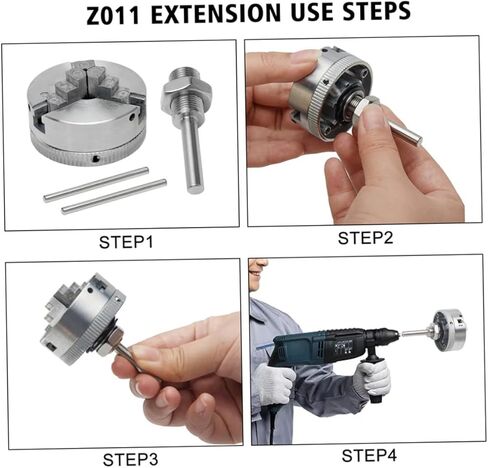 Z011 EXTENSION USE STEPS

STEP1

STEP2

STEP3

STEP4