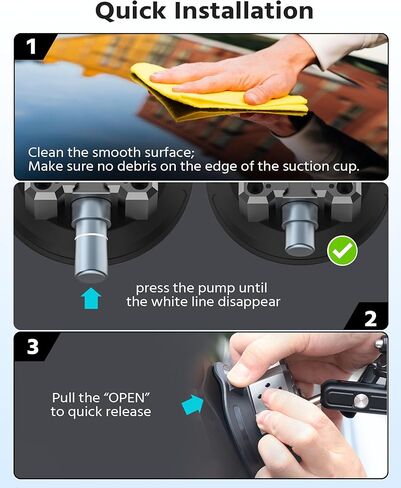 Quick Installation

1

Clean the smooth surface;
Make sure no debris on the edge of the suction cup.

press the pump until the white line disappear

2

3

Pull the "OPEN" to quick release