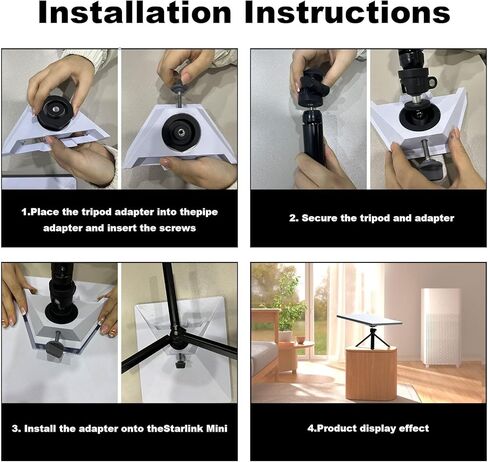 Installation Instructions

1.Place the tripod adapter into thepipe adapter and insert the screws

2. Secure the tripod and adapter

3. Install the adapter onto theStarlink Mini

4.Product display effect