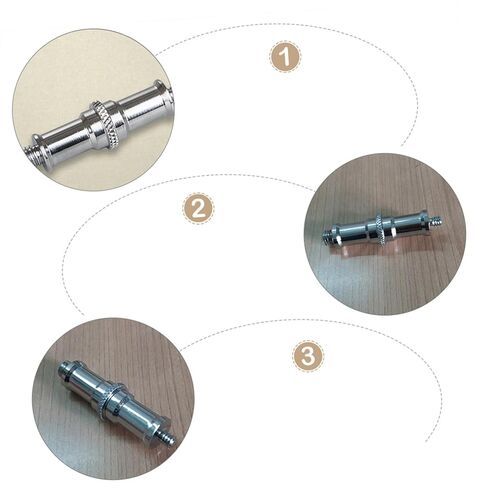 1

2

3