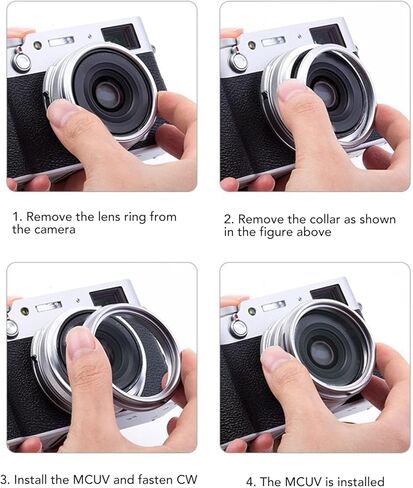 1. Remove the lens ring from the camera

2. Remove the collar as shown in the figure above

3. Install the MCUV and fasten CW

4. The MCUV is installed