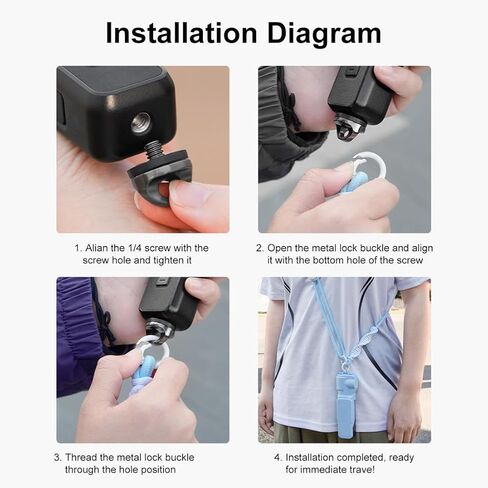 Installation Diagram

1. Alian the 1/4 screw with the screw hole and tighten it

2. Open the metal lock buckle and align it with the bottom hole of the screw

3. Thread the metal lock buckle through the hole position

4. Installation completed, ready for immediate trave!