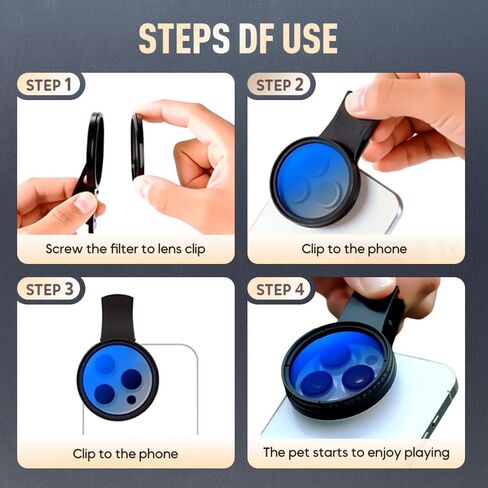 STEPS DF USE

STEP 1

Screw the filter to lens clip

STEP 2

Clip to the phone

STEP 3

Clip to the phone

STEP 4

The pet starts to enjoy playing