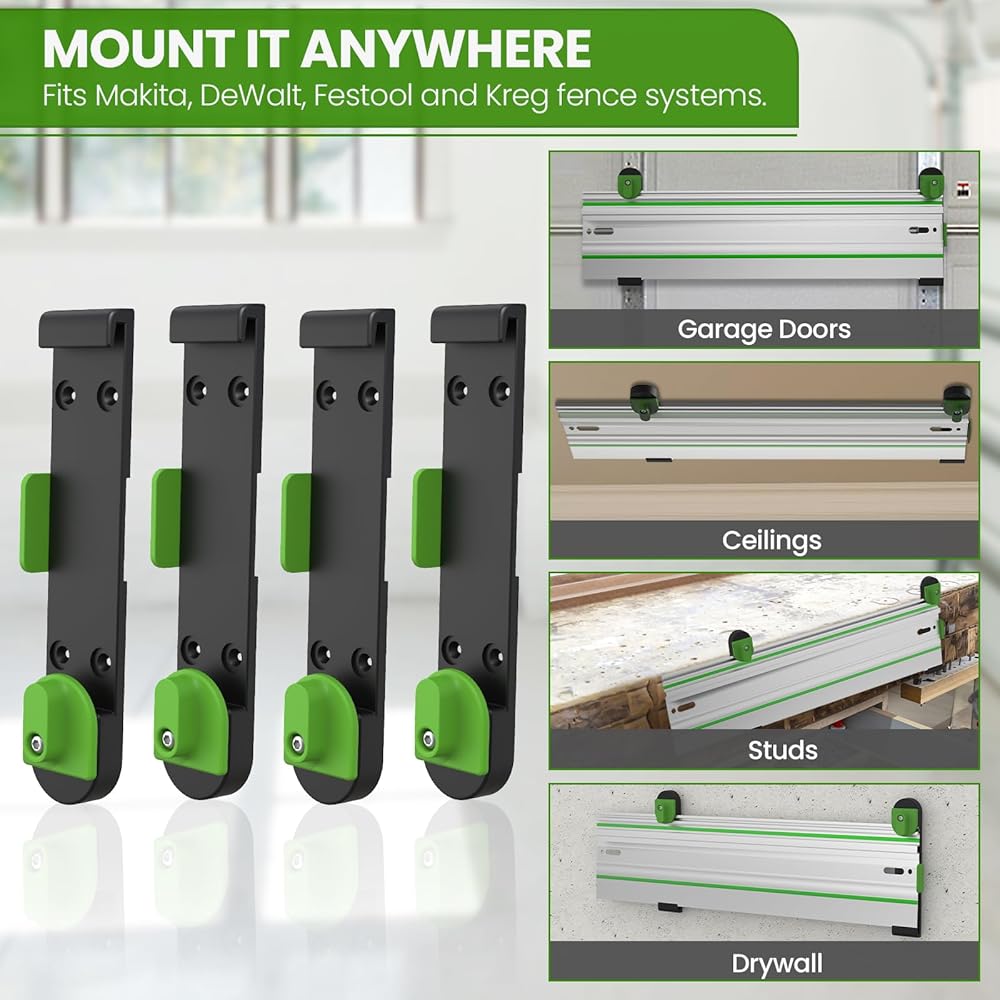 MOUNT IT ANYWHERE
Fits Makita, DeWalt, Festool and Kreg fence systems.

Garage Doors

Ceilings

Studs

Drywall