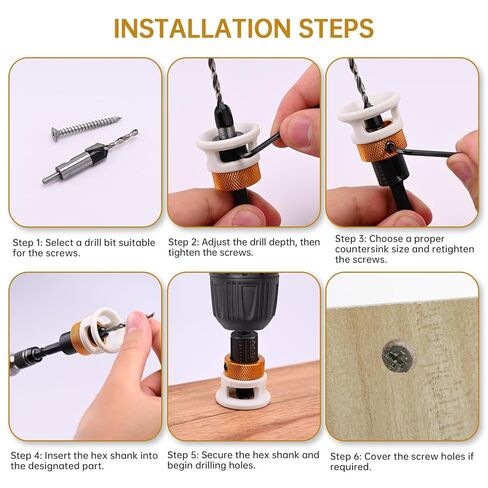 INSTALLATION STEPS

Step 1: Select a drill bit suitable for the screws.

Step 2: Adjust the drill depth, then tighten the screws.

Step 3: Choose a proper countersink size and retighten the screws.

Step 4: Insert the hex shank into the designated part.

Step 5: Secure the hex shank and begin drilling holes.

Step 6: Cover the screw holes if required.