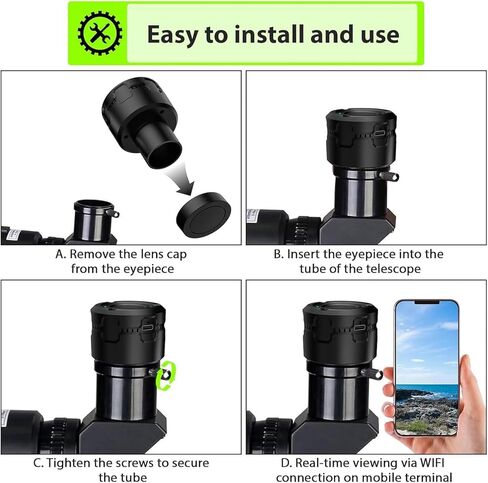 Easy to install and use

A. Remove the lens cap from the eyepiece

B. Insert the eyepiece into the tube of the telescope

C. Tighten the screws to secure the tube

D. Real-time viewing via WIFI connection on mobile terminal