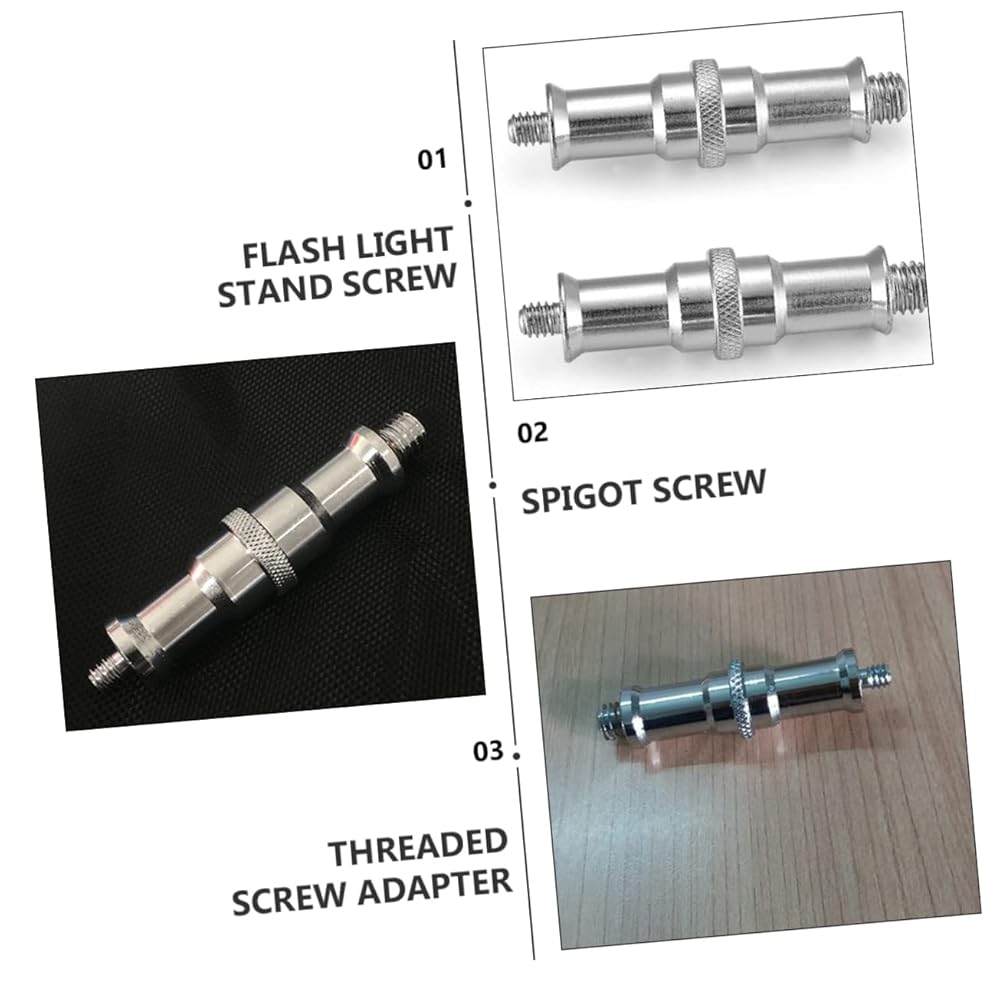 01

FLASH LIGHT STAND SCREW

02

SPIGOT SCREW

03

THREADED SCREW ADAPTER