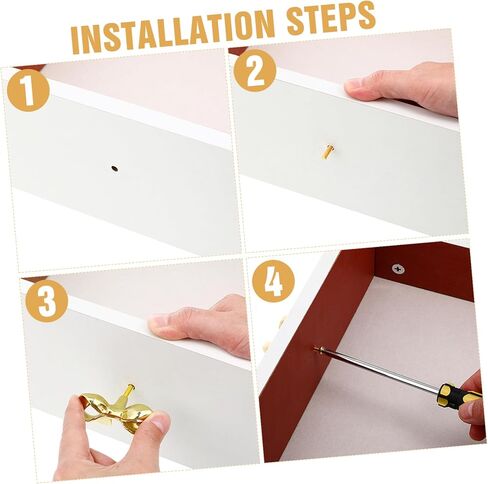 INSTALLATION STEPS

1

2

3

4