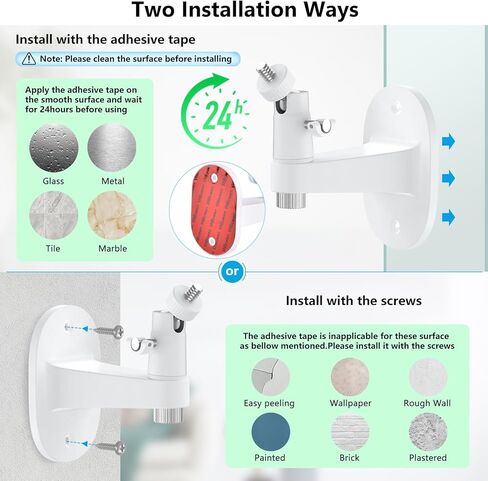 Two Installation Ways

Install with the adhesive tape

Note: Please clean the surface before installing

Apply the adhesive tape on the smooth surface and wait for 24hours before using

Glass

Metal

Tile

Marble

24h

or

Install with the screws

The adhesive tape is inapplicable for these surface as bellow mentioned.Please install it with the screws

Easy peeling

Wallpaper

Rough Wall

Painted

Brick

Plastered