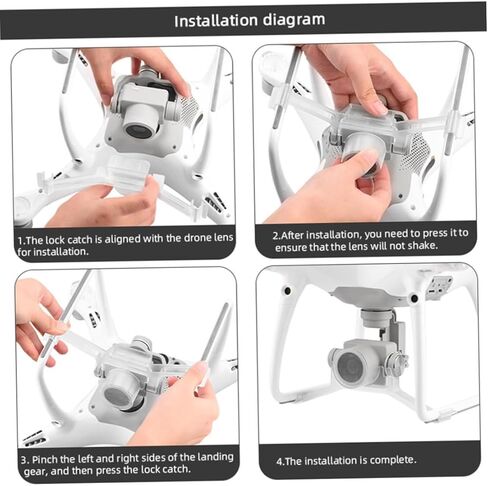 Installation diagram

1.The lock catch is aligned with the drone lens for installation.

2.After installation, you need to press it to ensure that the lens will not shake.

3. Pinch the left and right sides of the landing gear, and then press the lock catch.

4.The installation is complete.