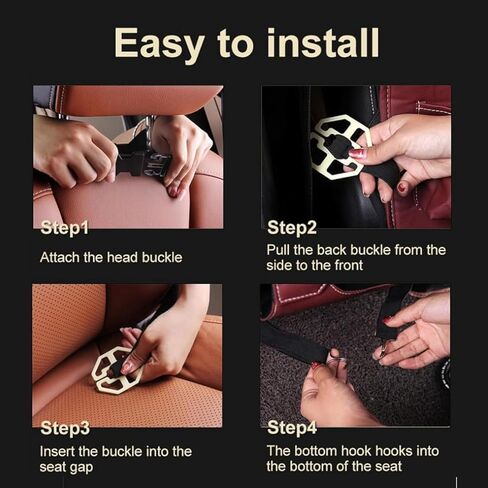 Easy to install

Step1
Attach the head buckle

Step2
Pull the back buckle from the side to the front

Step3
Insert the buckle into the seat gap

Step4
The bottom hook hooks into the bottom of the seat