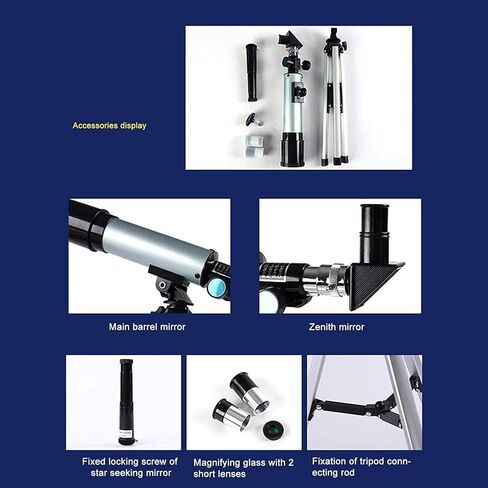 Accessories display

Main barrel mirror

Zenith mirror

Fixed locking screw of star seeking mirror

Magnifying glass with 2 short lenses

Fixation of tripod connecting rod