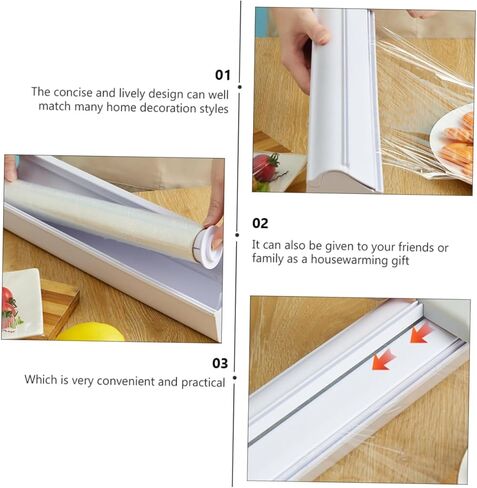 01
The concise and lively design can well match many home decoration styles

02
It can also be given to your friends or family as a housewarming gift

03
Which is very convenient and practical