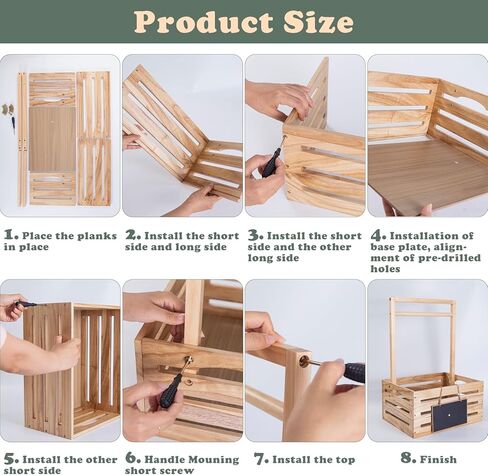 Product Size

1. Place the planks in place

2. Install the short side and long side

3. Install the short side and the other long side

4. Installation of base plate, alignment of pre-drilled holes

5. Install the other short side

6. Handle Mouning short screw

7. Install the top

8. Finish