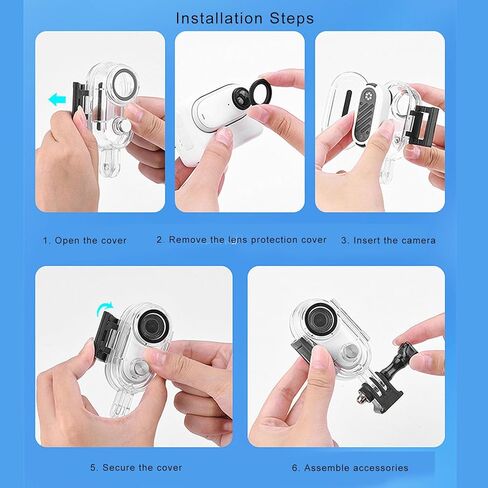 Installation Steps

1. Open the cover

2. Remove the lens protection cover

3. Insert the camera

5. Secure the cover

6. Assemble accessories