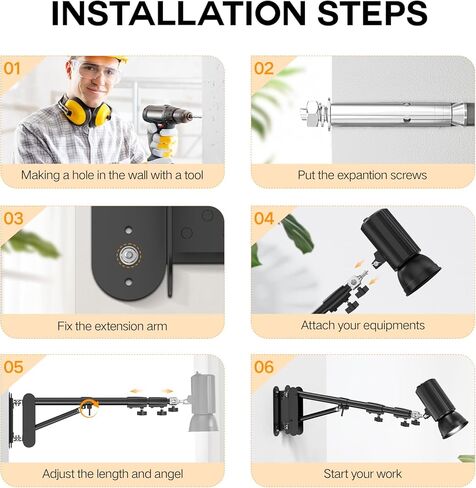 INSTALLATION STEPS

01

Making a hole in the wall with a tool

02

Put the expantion screws

03

Fix the extension arm

04

Attach your equipments

05

Adjust the length and angel

06

Start your work