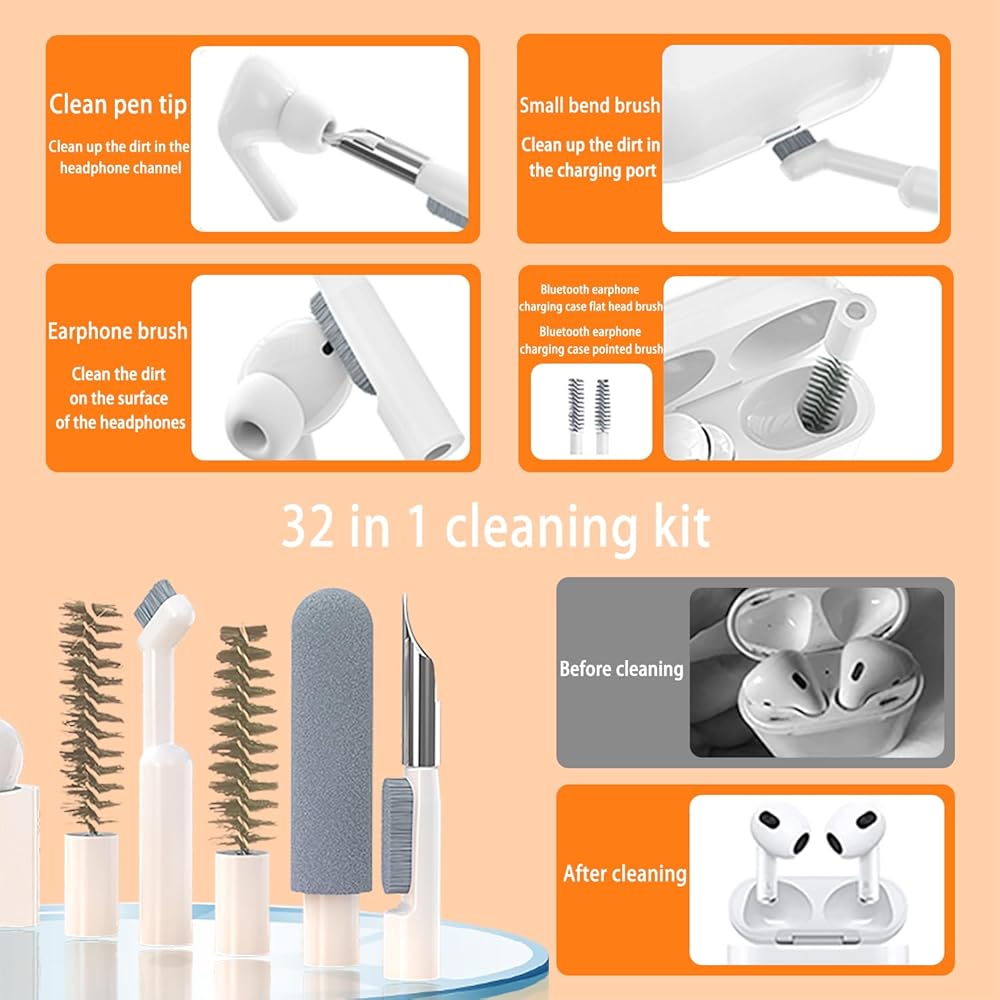 Clean pen tip

Clean up the dirt in the headphone channel

Small bend brush

Clean up the dirt in the charging port

Earphone brush

Clean the dirt on the surface of the headphones

Bluetooth earphone charging case flat head brush

Bluetooth earphone charging case pointed brush

32 in 1 cleaning kit

Before cleaning

After cleaning