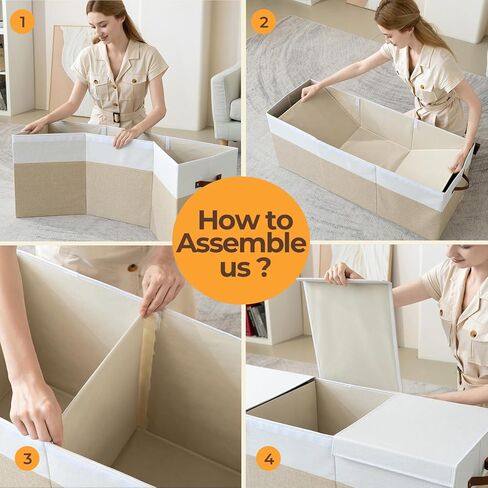 1

2

How to Assemble us ?

3

4