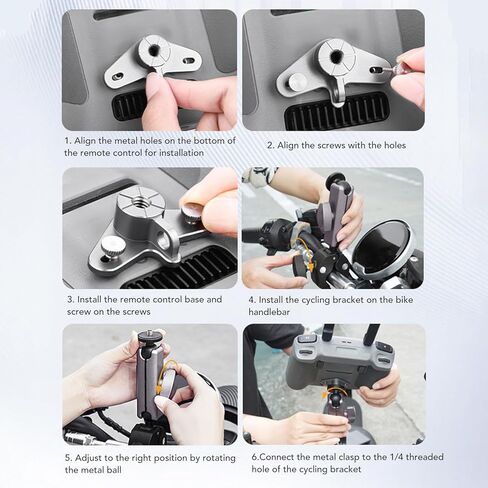 1. Align the metal holes on the bottom of the remote control for installation

2. Align the screws with the holes

3. Install the remote control base and screw on the screws

4. Install the cycling bracket on the bike handlebar

5. Adjust to the right position by rotating the metal ball

6.Connect the metal clasp to the 1/4 threaded hole of the cycling bracket