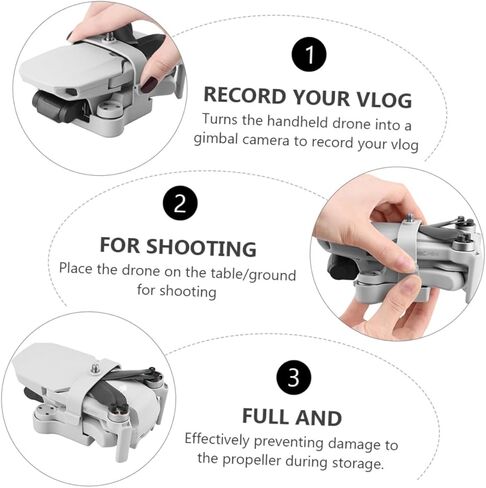 1

RECORD YOUR VLOG

Turns the handheld drone into a gimbal camera to record your vlog

2

FOR SHOOTING

Place the drone on the table/ground for shooting

3

FULL AND

Effectively preventing damage to the propeller during storage.