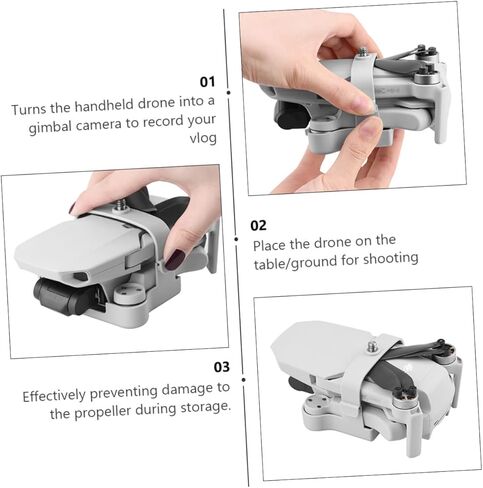 01

Turns the handheld drone into a gimbal camera to record your vlog

02

Place the drone on the table/ground for shooting

03

Effectively preventing damage to the propeller during storage.