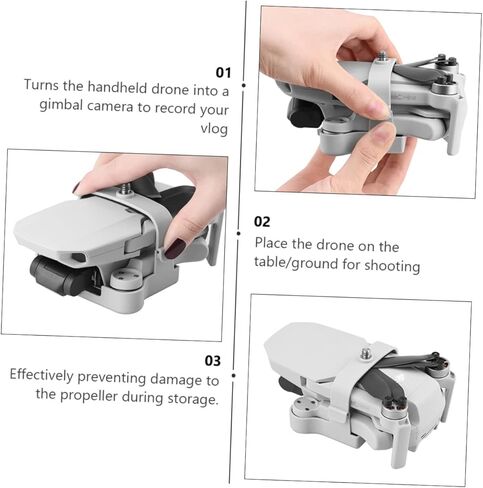 01
Turns the handheld drone into a gimbal camera to record your vlog

02
Place the drone on the table/ground for shooting

03
Effectively preventing damage to the propeller during storage.