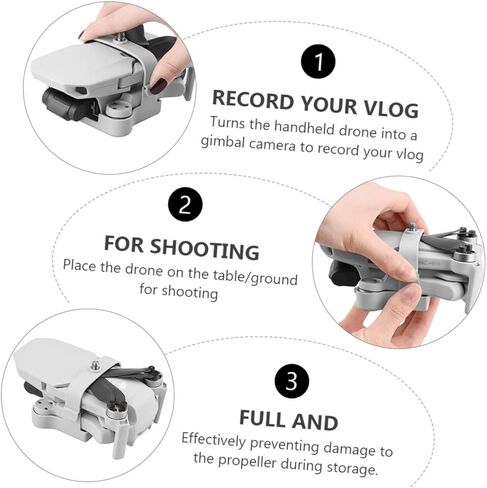 1

RECORD YOUR VLOG
Turns the handheld drone into a gimbal camera to record your vlog

2

FOR SHOOTING
Place the drone on the table/ground for shooting

3

FULL AND
Effectively preventing damage to the propeller during storage.