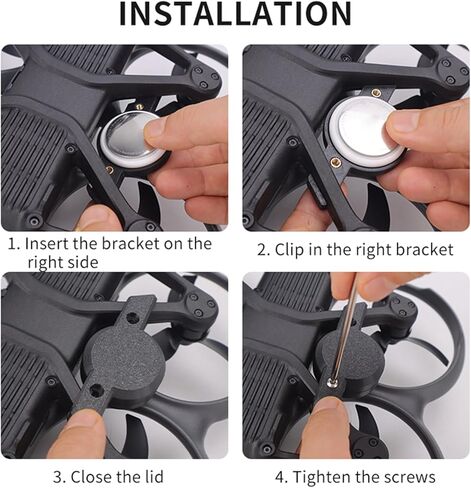 INSTALLATION

1. Insert the bracket on the right side

2. Clip in the right bracket

3. Close the lid

4. Tighten the screws