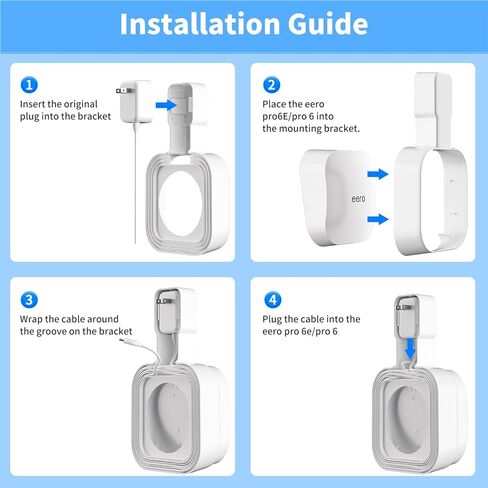 Installation Guide

1
Insert the original plug into the bracket

2
Place the eero pro6E/pro 6 into the mounting bracket.

eero

3
Wrap the cable around the groove on the bracket

4
Plug the cable into the eero pro 6e/pro 6