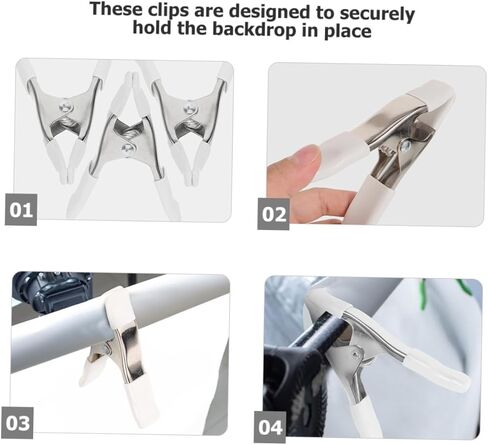 These clips are designed to securely hold the backdrop in place

01

02

03

04